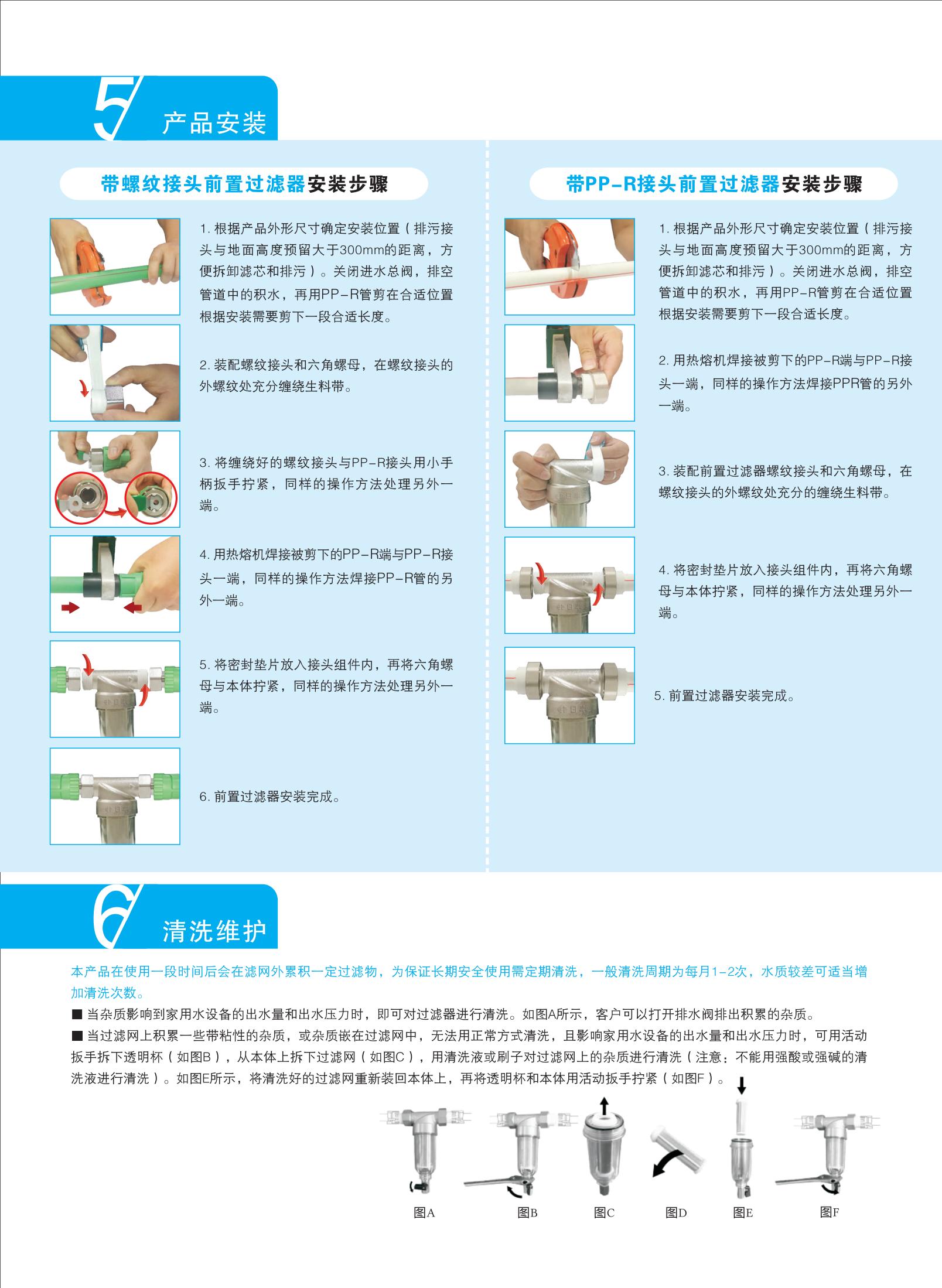 5 产品安装

带螺纹接头前置过滤器安装步骤

1. 根据产品外形尺寸确定安装位置（排污接头与地面高度预留大于300mm的距离，方便拆卸滤芯和排污）。关闭进水总阀，排空管道中的积水，再用PP-R管剪在合适位置根据安装需要剪下一段合适长度。

2. 装配螺纹接头和六角螺母，在螺纹接头的外螺纹处充分缠绕生料带。

3. 将缠绕好的螺纹接头与PP-R接头用小手柄扳手拧紧，同样的操作方法处理另外一端。

4. 用热熔机焊接被剪下的PP-R端与PP-R接头一端，同样的操作方法焊接PP-R管的另外一端。

5. 将密封垫片放入接头组件内，再将六角螺母与本体拧紧，同样的操作方法处理另外一端。

6. 前置过滤器安装完成。

带PP-R接头前置过滤器安装步骤

1. 根据产品外形尺寸确定安装位置（排污接头与地面高度预留大于300mm的距离，方便拆卸滤芯和排污）。关闭进水总阀，排空管道中的积水，再用PP-R管剪在合适位置根据安装需要剪下一段合适长度。

2. 用热熔机焊接被剪下的PP-R端与PP-R接头一端，同样的操作方法焊接PPR管的另外一端。

3. 装配前置过滤器螺纹接头和六角螺母，在螺纹接头的外螺纹处充分的缠绕生料带。

4. 将密封垫片放入接头组件内，再将六角螺母与本体拧紧，同样的操作方法处理另外一端。

5. 前置过滤器安装完成。

6 清洗维护

本产品在使用一段时间后会在滤网外累积一定过滤物，为保证长期安全使用需定期清洗，一般清洗周期为每月1-2次，水质较差可适当增加清洗次数。

■ 当杂质影响到家用水设备的出水量和出水压力时，即可对过滤器进行清洗。如图A所示，客户可以打开排水阀排出积累的杂质。

■ 当过滤网上积累一些带粘性的杂质，或杂质嵌在过滤网中，无法用正常方式清洗，且影响家用水设备的出水量和出水压力时，可用活动扳手拆下透明杯（如图B），从本体上拆下过滤网（如图C），用清洗液或刷子对过滤网上的杂质进行清洗（注意：不能用强酸或强碱的清洗液进行清洗）。如图E所示，将清洗好的过滤网重新装回本体上，再将透明杯和本体用活动扳手拧紧（如图F）。

图A 图B 图C 图D 图E 图F